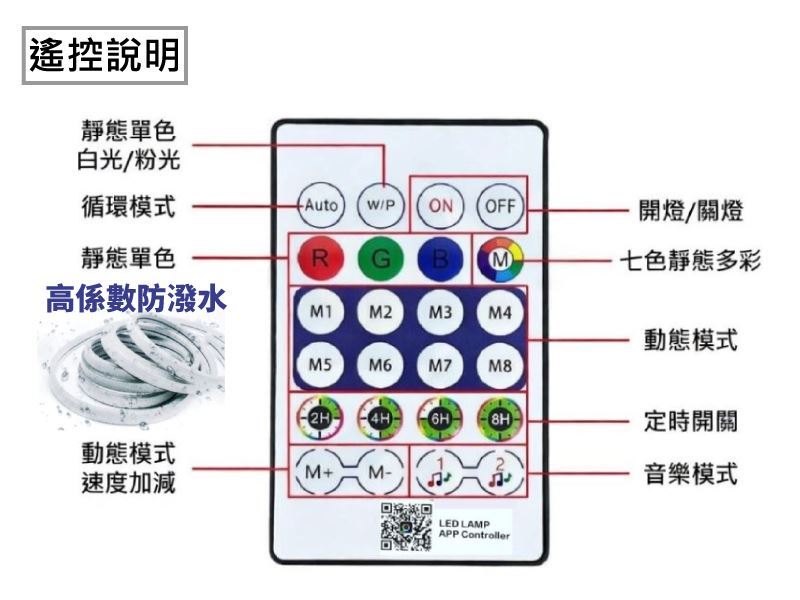 遙控說明

靜態單色
白光/粉光

循環模式

靜態單色

高係數防潑水

動態模式
速度加減

Auto W/P ON OFF

R G B M

M1 M2 M3 M4

M5 M6 M7 M8

2H 4H 6H 8H

M+ M-

1 2

LED LAMP
APP Controller

開燈/關燈

七色靜態多彩

動態模式

定時開關

音樂模式