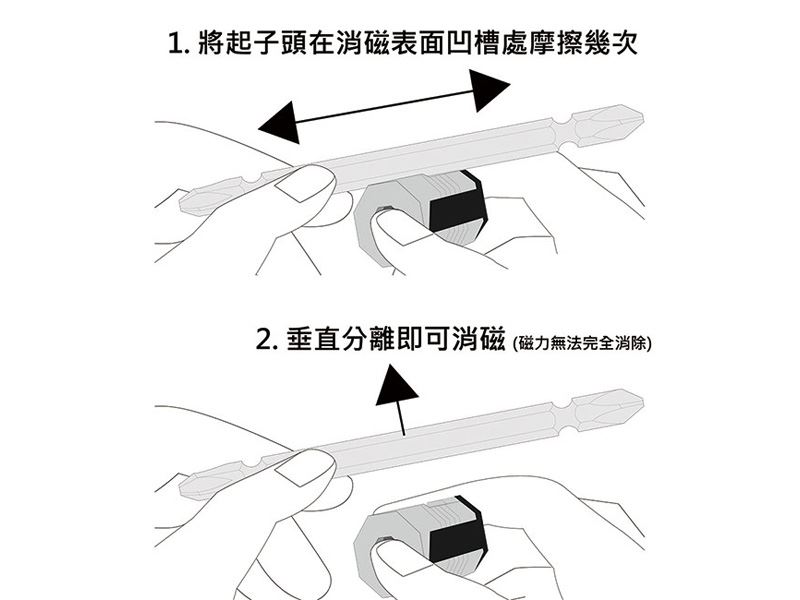 1. 將起子頭在消磁表面凹槽處摩擦幾次

2. 垂直分離即可消磁 (磁力無法完全消除)