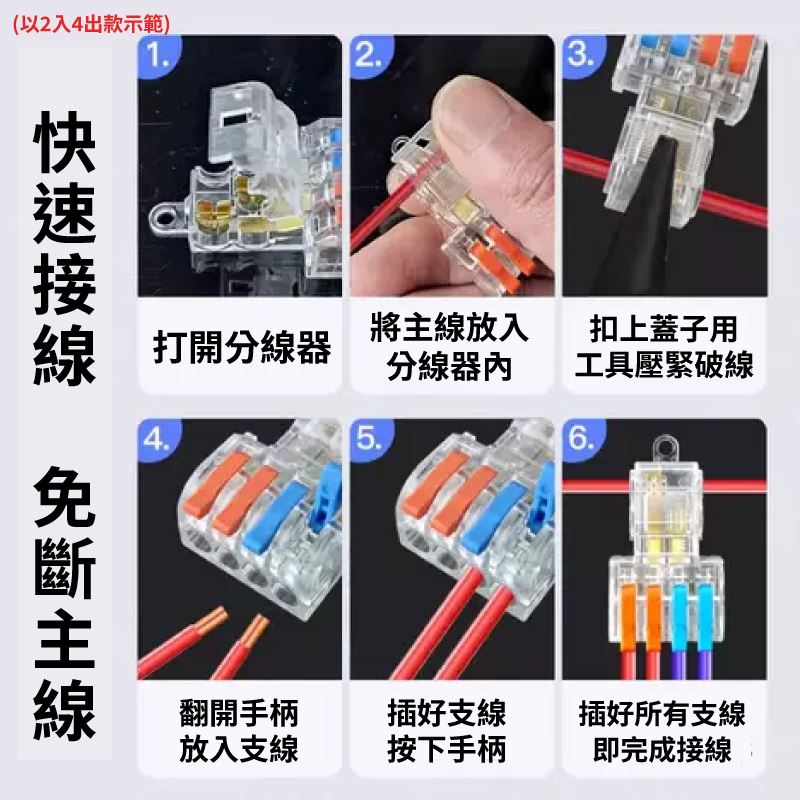 (以2入4出款示範)

快速接線

免斷主線

1.
打開分線器

2.
將主線放入分線器內

3.
扣上蓋子用工具壓緊破線

4.
翻開手柄放入支線

5.
插好支線按下手柄

6.
插好所有支線即完成接線