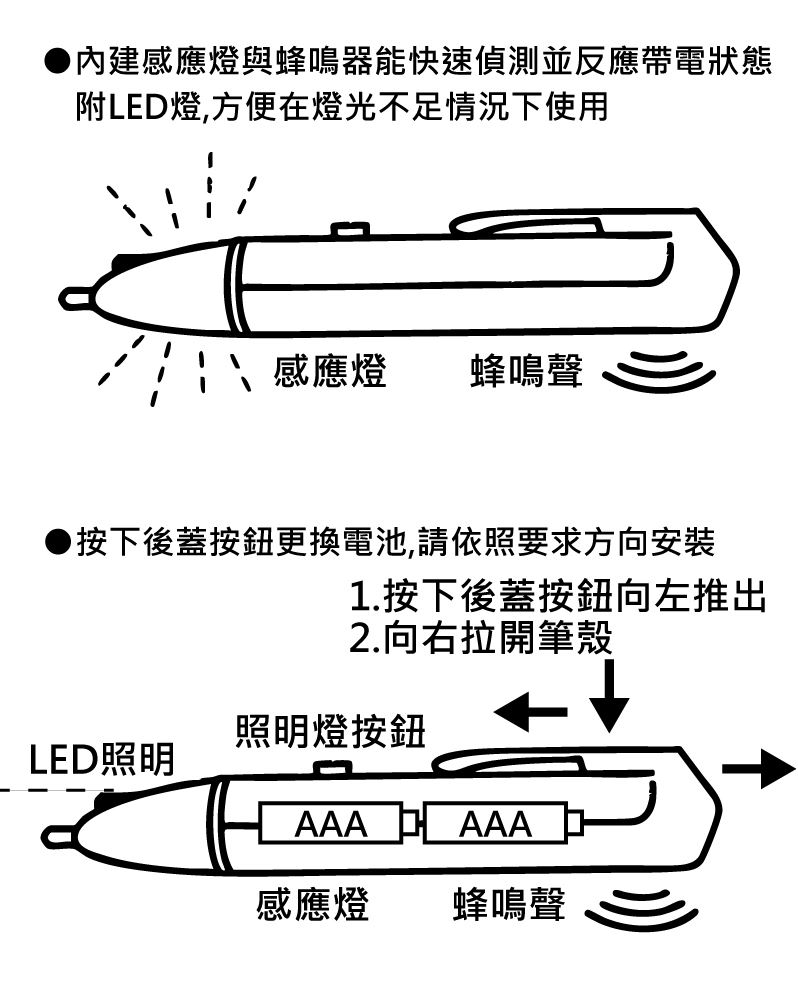 ●內建感應燈與蜂鳴器能快速偵測並反應帶電狀態
附LED燈,方便在燈光不足情況下使用

感應燈　蜂鳴聲

●按下後蓋按鈕更換電池,請依照要求方向安裝

1.按下後蓋按鈕向左推出
2.向右拉開筆殼

照明燈按鈕

LED照明

AAA　AAA

感應燈　蜂鳴聲