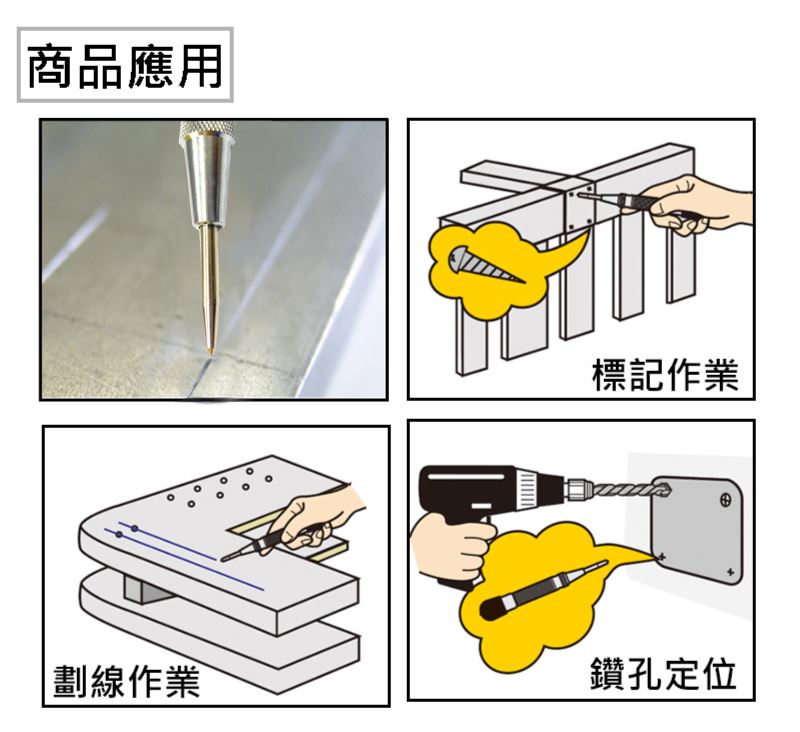 商品應用

標記作業

劃線作業

鑽孔定位