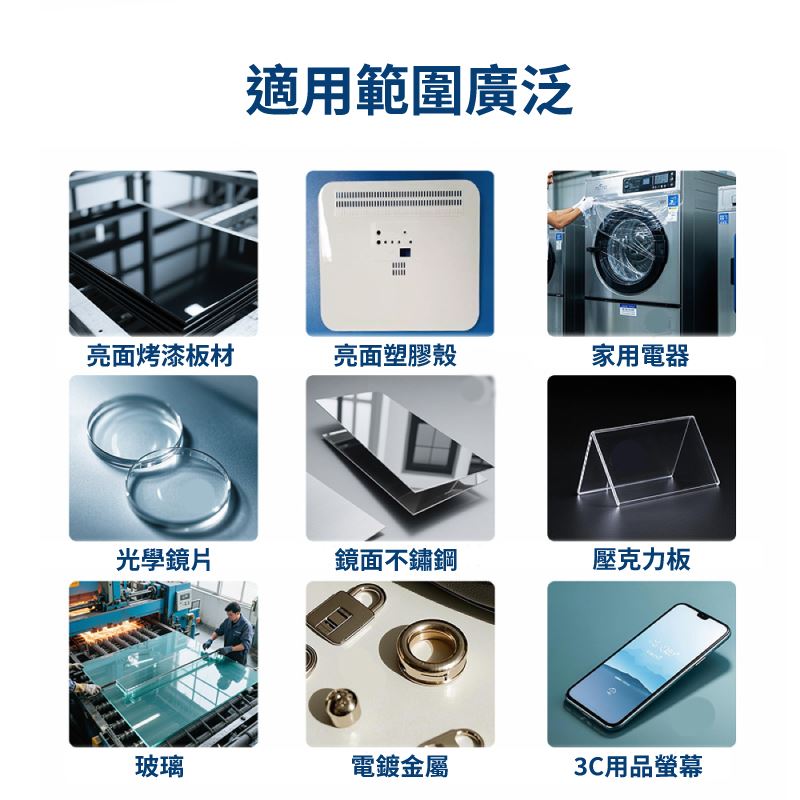 適用範圍廣泛

亮面烤漆板材

亮面塑膠殼

家用電器

光學鏡片

鏡面不鏽鋼

壓克力板

玻璃

電鍍金屬

3C用品螢幕