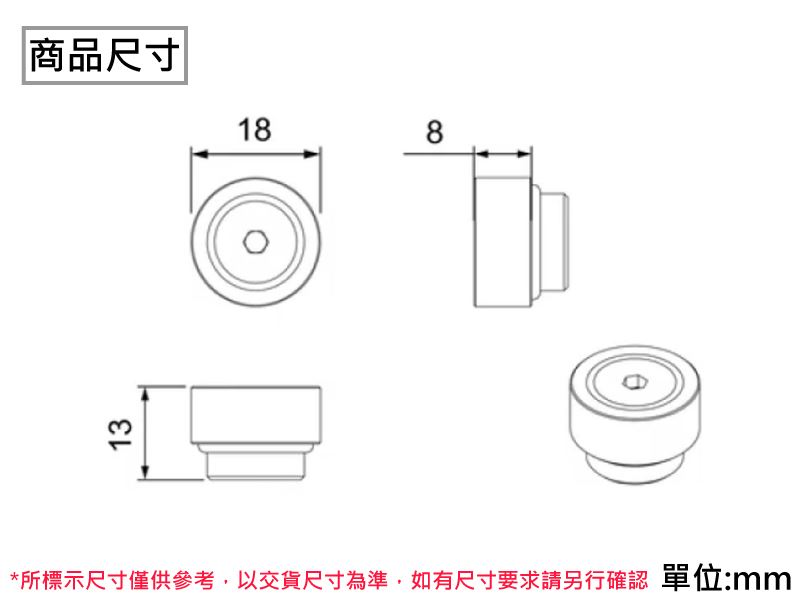 商品尺寸

18

8

13

*所標示尺寸僅供參考，以交貨尺寸為準，如有尺寸要求請另行確認 單位:mm