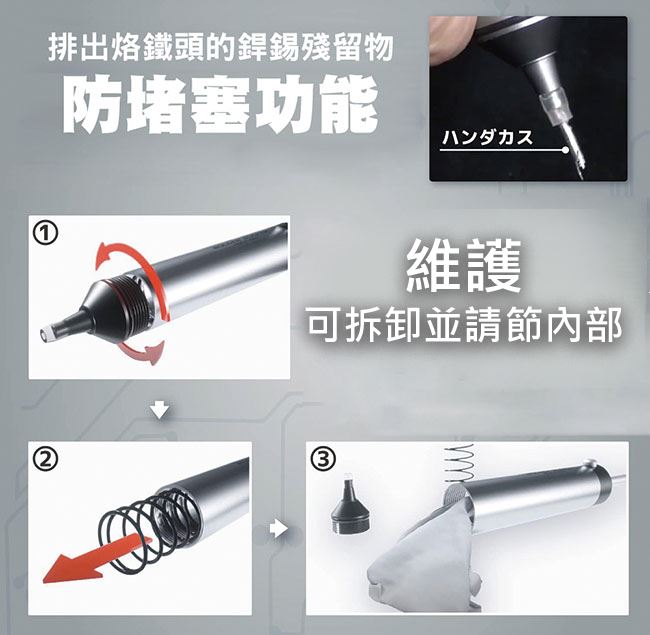 排出烙鐵頭的銲錫殘留物

防堵塞功能

ハンダカス

①

維護

可拆卸並請節內部

②

③