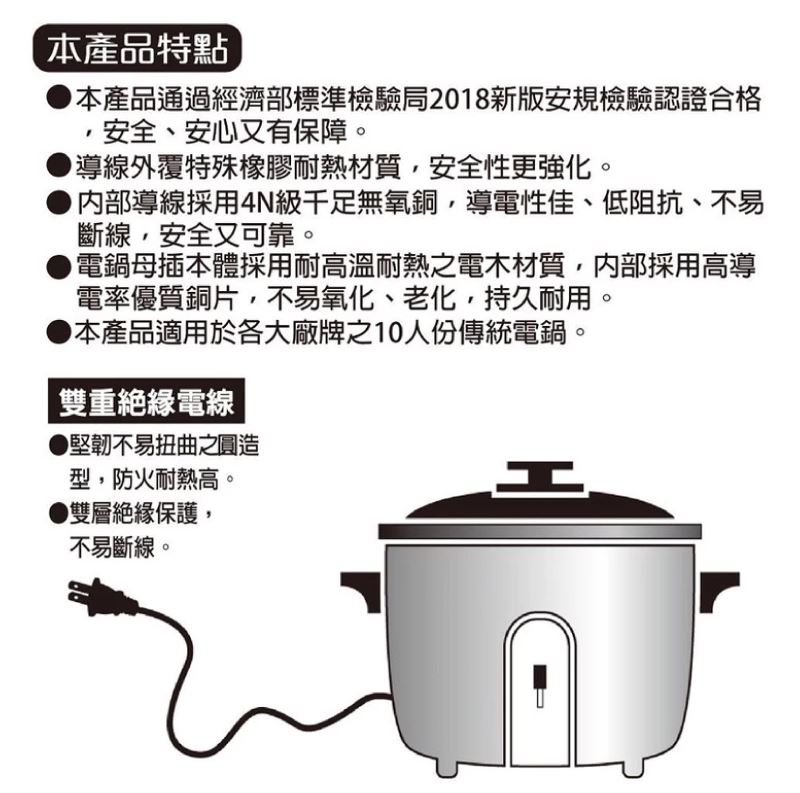 本產品特點

●本產品通過經濟部標準檢驗局2018新版安規檢驗認證合格，安全、安心又有保障。
●導線外覆特殊橡膠耐熱材質，安全性更強化。
●內部導線採用4N級千足無氧銅，導電性佳、低阻抗、不易斷線，安全又可靠。
●電鍋母插本體採用耐高溫耐熱之電木材質，內部採用高導電率優質銅片，不易氧化、老化，持久耐用。
●本產品適用於各大廠牌之10人份傳統電鍋。

雙重絕緣電線

●堅韌不易扭曲之圓造型，防火耐熱高。
●雙層絕緣保護，不易斷線。