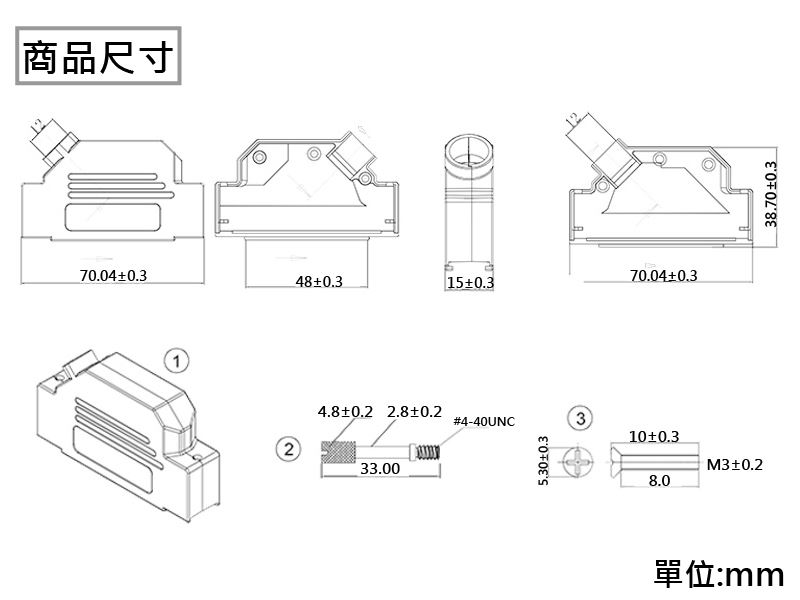 商品尺寸

70.04±0.3

48±0.3

15±0.3

70.04±0.3

38.70±0.3

1

2

4.8±0.2

2.8±0.2

#4-40UNC

33.00

3

5.30±0.3

10±0.3

M3±0.2

8.0

單位:mm