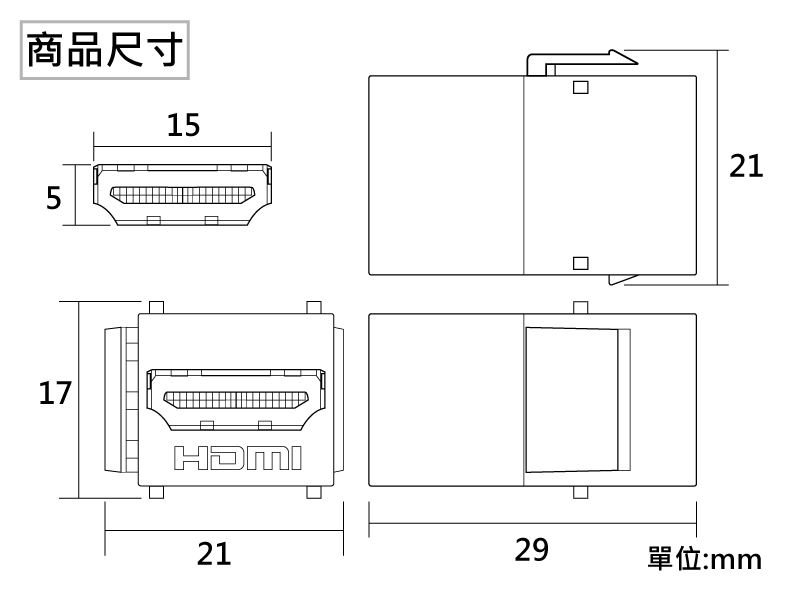 商品尺寸

15

5

21

17

HDMI

21

29

單位:mm