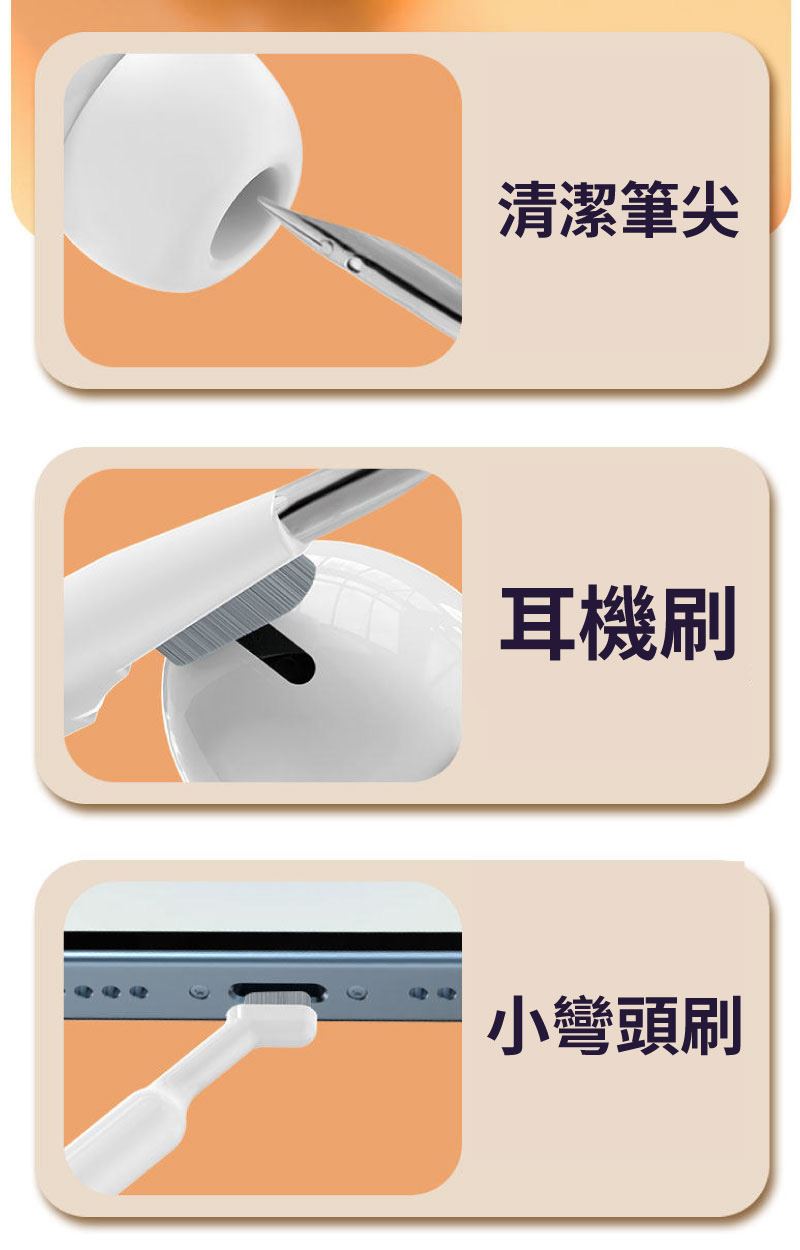 清潔筆尖

耳機刷

小彎頭刷