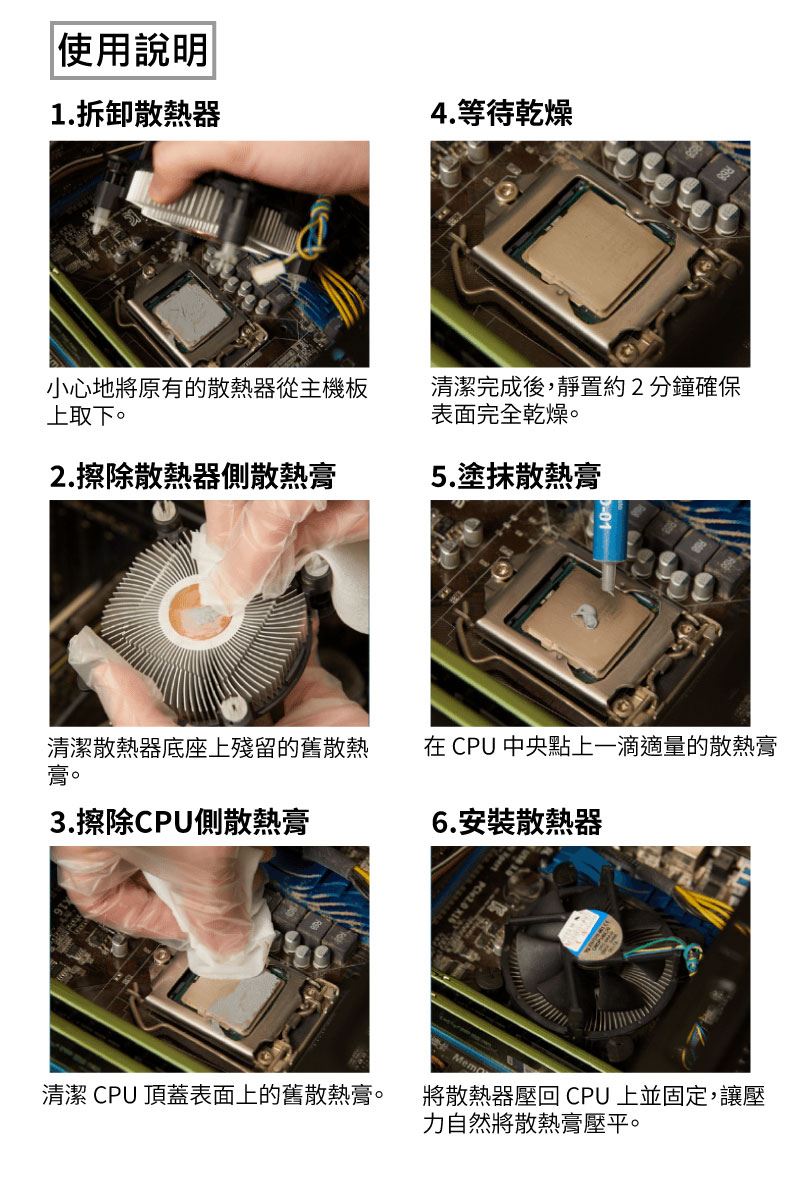 使用說明

1.拆卸散熱器

小心地將原有的散熱器從主機板上取下。

2.擦除散熱器側散熱膏

清潔散熱器底座上殘留的舊散熱膏。

3.擦除CPU側散熱膏

清潔 CPU 頂蓋表面上的舊散熱膏。

4.等待乾燥

清潔完成後,靜置約 2 分鐘確保表面完全乾燥。

5.塗抹散熱膏

在 CPU 中央點上一滴適量的散熱膏

6.安裝散熱器

將散熱器壓回 CPU 上並固定,讓壓力自然將散熱膏壓平。